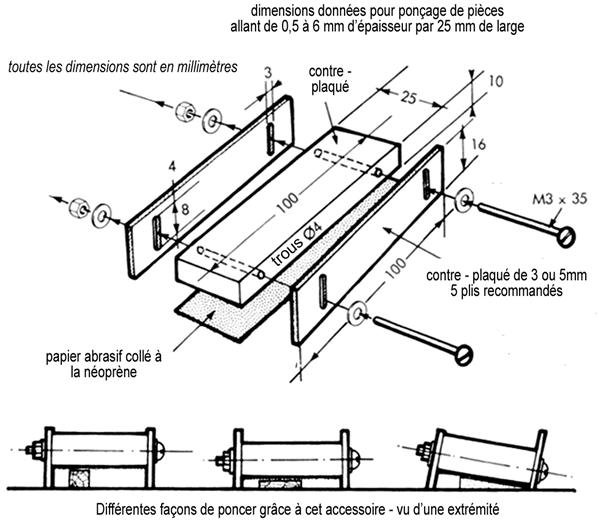 dimensions données pour ponçage de pièces
allant de 0,5 à 6 mm d'épaisseur par 25 mm de large

toutes les dimensions sont en millimètres

3

contre - plaqué

25

10

16

4

8

100

trous Ø4

M3 × 35

100

contre - plaqué de 3 ou 5mm
5 plis recommandés

papier abrasif collé à la néoprène

Différentes façons de poncer grâce à cet accessoire - vu d'une extrémité